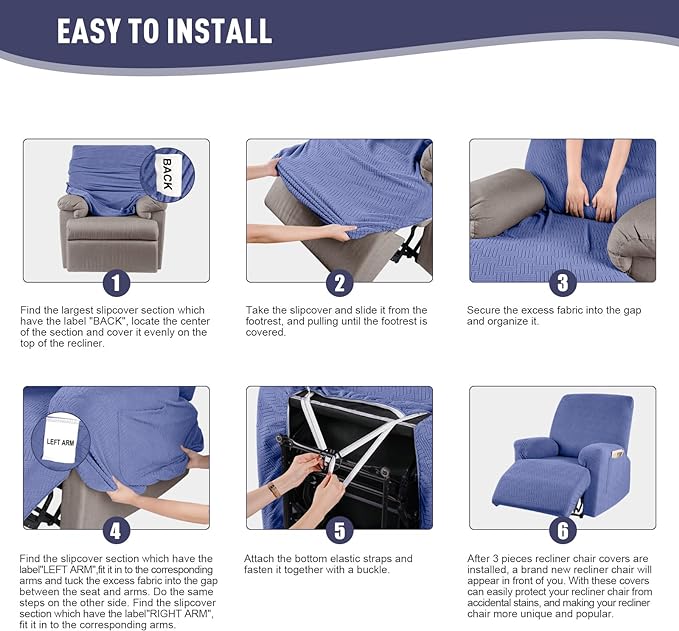 EASY TO INSTALL

BACK

1

Find the largest slipcover section which have the label "BACK", locate the center of the section and cover it evenly on the top of the recliner.

2

Take the slipcover and slide it from the footrest, and pulling until the footrest is covered.

3

Secure the excess fabric into the gap and organize it.

LEFT ARM

4

Find the slipcover section which have the label"LEFT ARM",fit it in to the corresponding arms and tuck the excess fabric into the gap between the seat and arms. Do the same steps on the other side. Find the slipcover section which have the label"RIGHT ARM", fit it in to the corresponding arms.

5

Attach the bottom elastic straps and fasten it together with a buckle.

6

After 3 pieces recliner chair covers are installed, a brand new recliner chair will appear in front of you. With these covers can easily protect your recliner chair from accidental stains, and making your recliner chair more unique and popular.