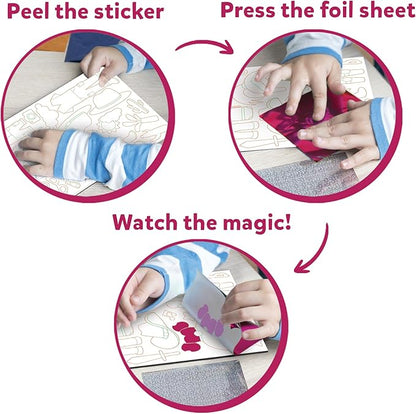 Peel the sticker

Press the foil sheet

Watch the magic!