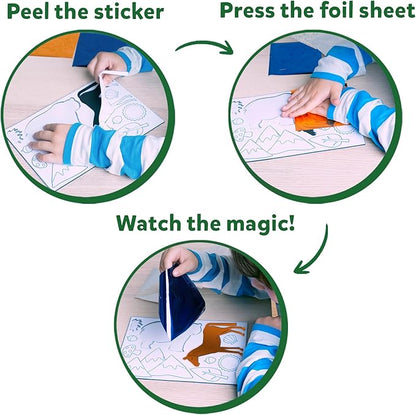 Peel the sticker

Press the foil sheet

Watch the magic!