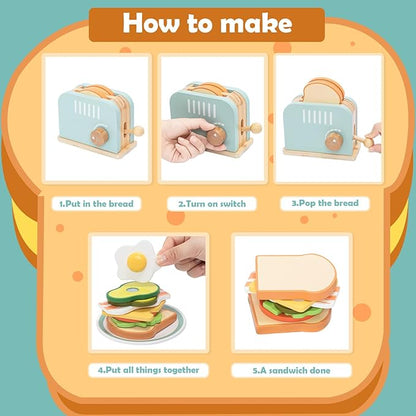 How to make

1.Put in the bread

2.Turn on switch

3.Pop the bread

4.Put all things together

5.A sandwich done