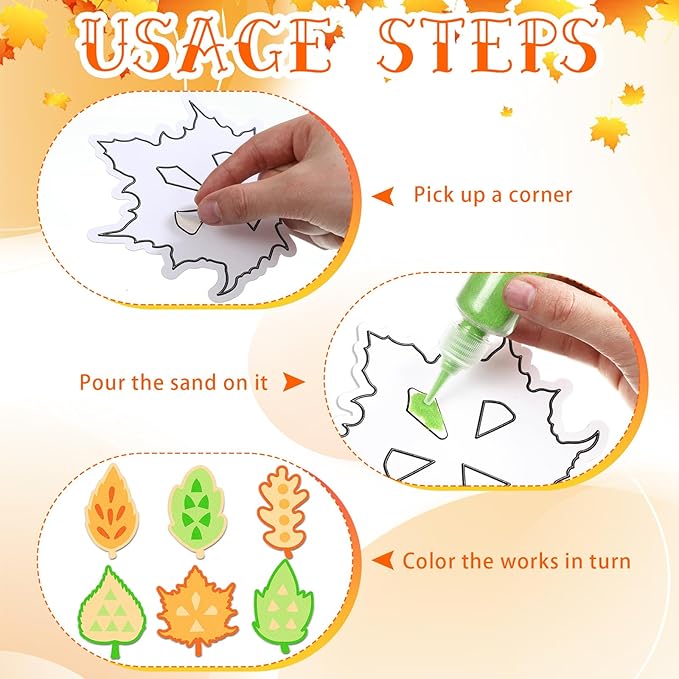 USAGE STEPS

Pick up a corner

Pour the sand on it

Color the works in turn