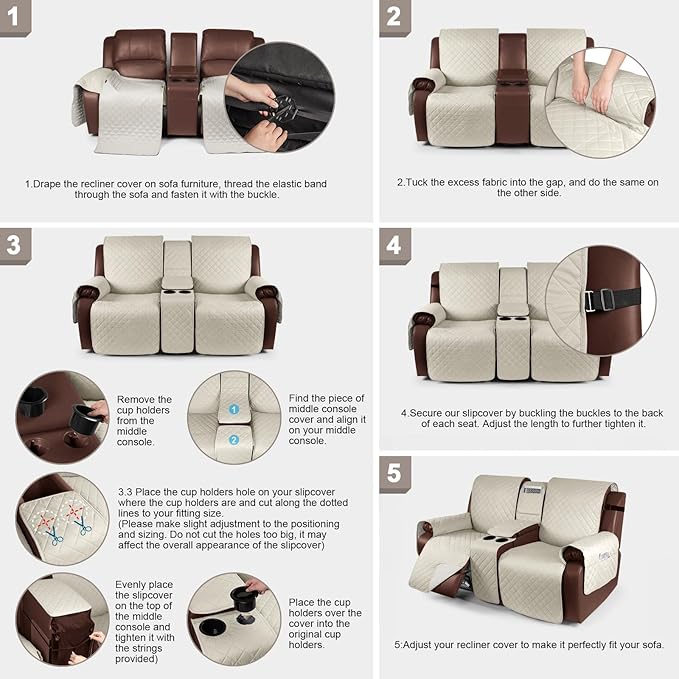 1

1.Drape the recliner cover on sofa furniture, thread the elastic band through the sofa and fasten it with the buckle.

2

2.Tuck the excess fabric into the gap, and do the same on the other side.

3

Remove the cup holders from the middle console.

1

2

Find the piece of middle console cover and align it on your middle console.

3.3 Place the cup holders hole on your slipcover where the cup holders are and cut along the dotted lines to your fitting size.
(Please make slight adjustment to the positioning and sizing. Do not cut the holes too big, it may affect the overall appearance of the slipcover)

Evenly place the slipcover on the top of the middle console and tighten it with the strings provided)

Place the cup holders over the cover into the original cup holders.

4

4.Secure our slipcover by buckling the buckles to the back of each seat. Adjust the length to further tighten it.

5

5:Adjust your recliner cover to make it perfectly fit your sofa.