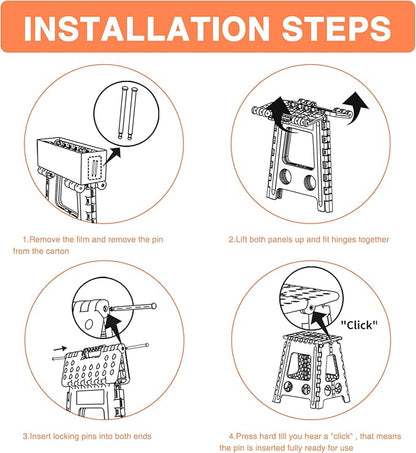 INSTALLATION STEPS

1.Remove the film and remove the pin from the carton

2.Lift both panels up and fit hinges together

3.Insert locking pins into both ends

"Click"

4.Press hard till you hear a "click" , that means the pin is inserted fully ready for use