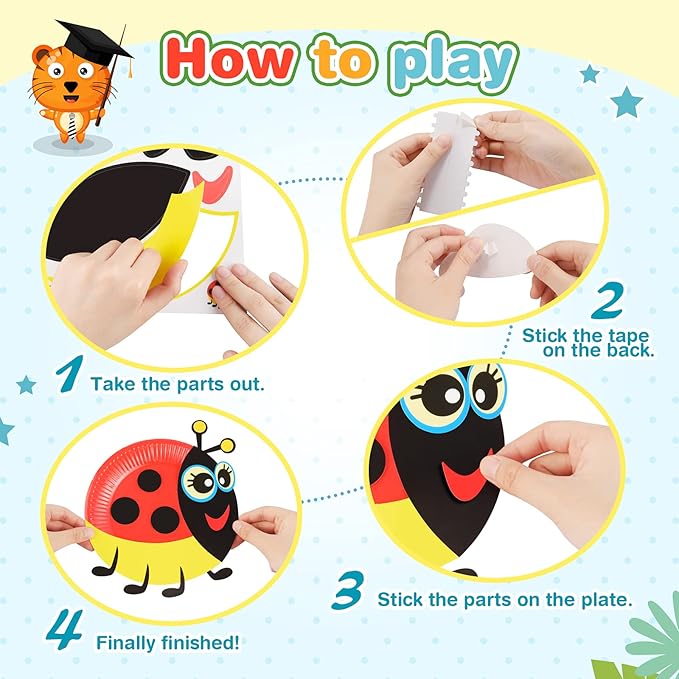 How to play

1 Take the parts out.

2 Stick the tape on the back.

3 Stick the parts on the plate.

4 Finally finished!