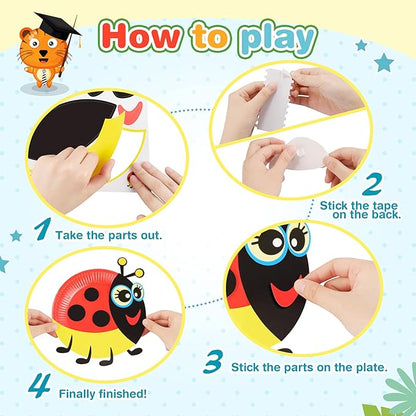 How to play

1 Take the parts out.

2 Stick the tape on the back.

3 Stick the parts on the plate.

4 Finally finished!