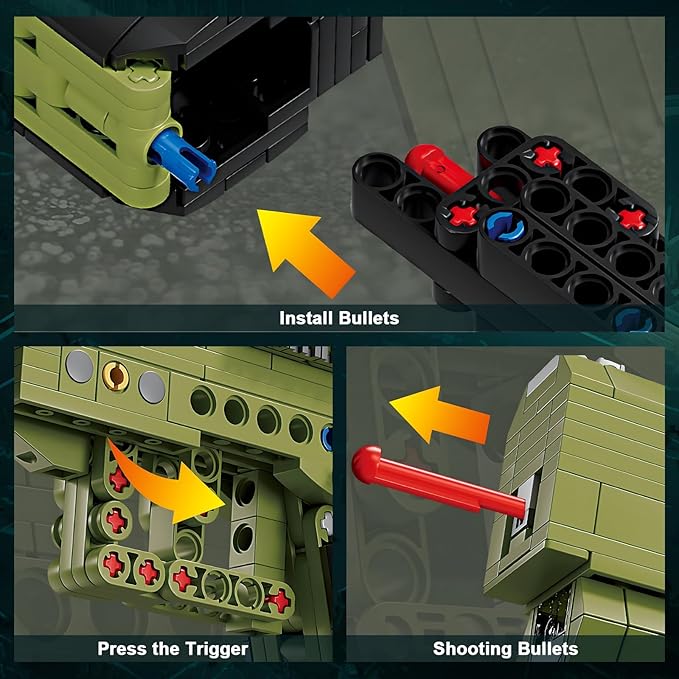 Install Bullets

Press the Trigger

Shooting Bullets