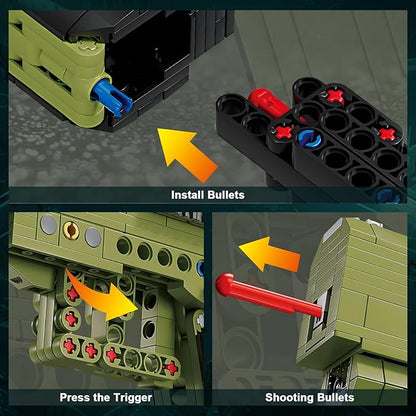 Install Bullets

Press the Trigger

Shooting Bullets