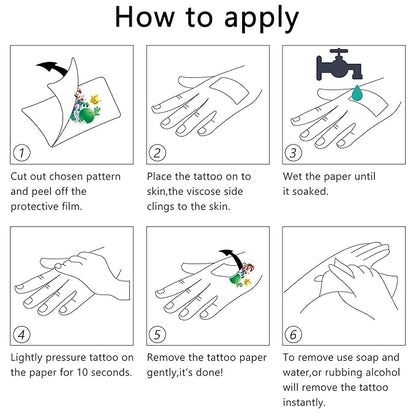 How to apply

1

Cut out chosen pattern and peel off the protective film.

2

Place the tattoo on to skin,the viscose side clings to the skin.

3

Wet the paper until it soaked.

4

Lightly pressure tattoo on the paper for 10 seconds.

5

Remove the tattoo paper gently,it's done!

6

To remove use soap and water,or rubbing alcohol will remove the tattoo instantly.