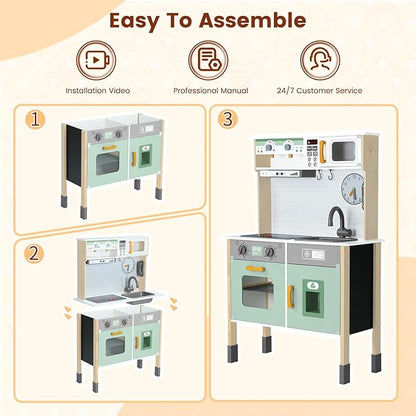 Easy To Assemble

Installation Video

Professional Manual

24/7 Customer Service

1

2

3