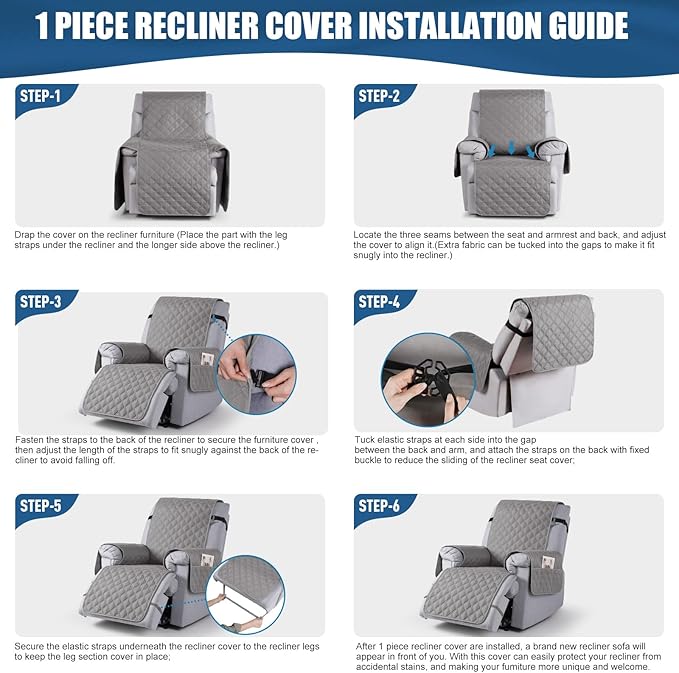 1 PIECE RECLINER COVER INSTALLATION GUIDE

STEP-1

Drap the cover on the recliner furniture (Place the part with the leg straps under the recliner and the longer side above the recliner.)

STEP-2

Locate the three seams between the seat and armrest and back, and adjust the cover to align it.(Extra fabric can be tucked into the gaps to make it fit snugly into the recliner.)

STEP-3

Fasten the straps to the back of the recliner to secure the furniture cover , then adjust the length of the straps to fit snugly against the back of the recliner to avoid falling off.

STEP-4

Tuck elastic straps at each side into the gap between the back and arm, and attach the straps on the back with fixed buckle to reduce the sliding of the recliner seat cover;

STEP-5

Secure the elastic straps underneath the recliner cover to the recliner legs to keep the leg section cover in place;

STEP-6

After 1 piece recliner cover are installed, a brand new recliner sofa will appear in front of you. With this cover can easily protect your recliner from accidental stains, and making your furniture more unique and welcome.