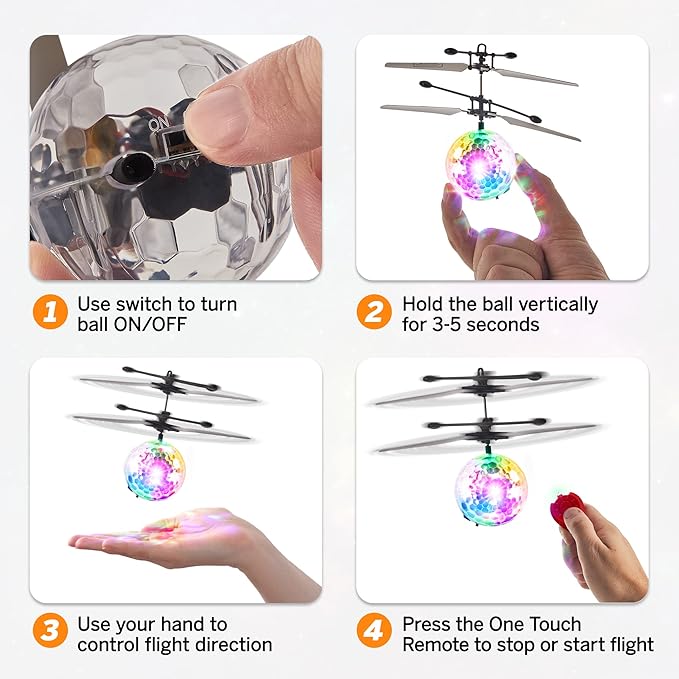 ON

1 Use switch to turn ball ON/OFF

2 Hold the ball vertically for 3-5 seconds

3 Use your hand to control flight direction

4 Press the One Touch Remote to stop or start flight