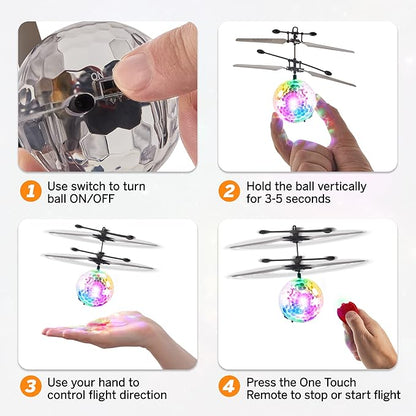 ON

1 Use switch to turn ball ON/OFF

2 Hold the ball vertically for 3-5 seconds

3 Use your hand to control flight direction

4 Press the One Touch Remote to stop or start flight