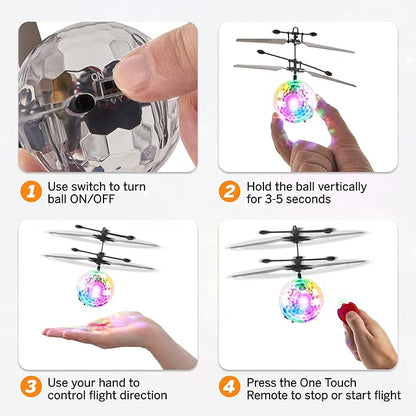 ON

1 Use switch to turn ball ON/OFF

2 Hold the ball vertically for 3-5 seconds

3 Use your hand to control flight direction

4 Press the One Touch Remote to stop or start flight