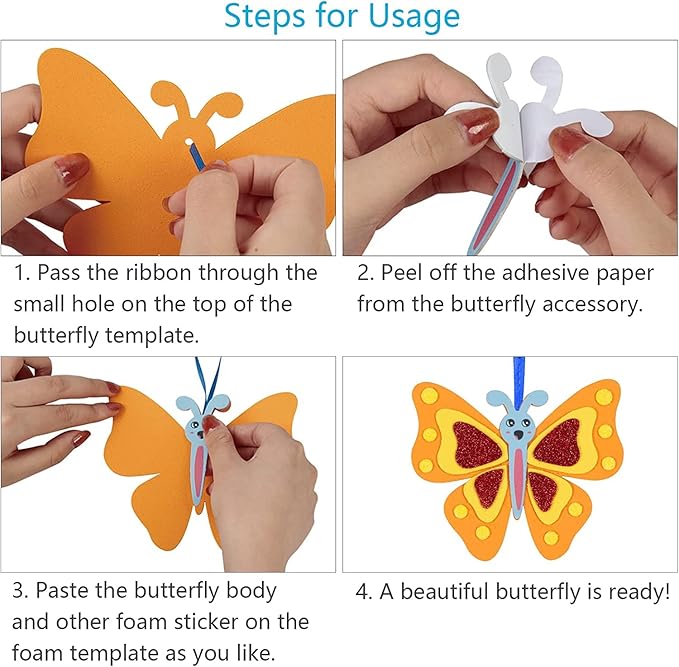 Steps for Usage

1. Pass the ribbon through the small hole on the top of the butterfly template.

2. Peel off the adhesive paper from the butterfly accessory.

3. Paste the butterfly body and other foam sticker on the foam template as you like.

4. A beautiful butterfly is ready!