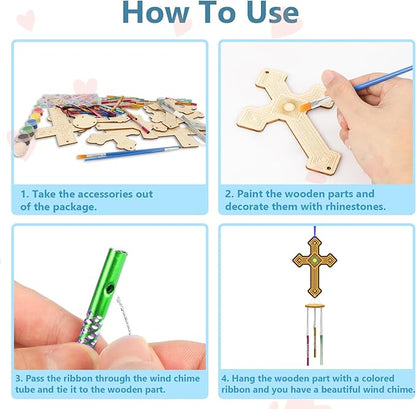 How To Use

1. Take the accessories out of the package.

2. Paint the wooden parts and decorate them with rhinestones.

3. Pass the ribbon through the wind chime tube and tie it to the wooden part.

4. Hang the wooden part with a colored ribbon and you have a beautiful wind chime.