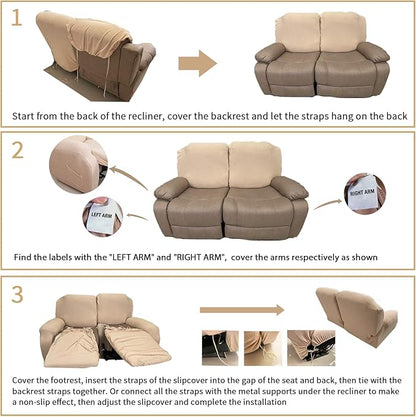 1

Start from the back of the recliner, cover the backrest and let the straps hang on the back

2

LEFT ARM

RIGHT ARM

Find the labels with the "LEFT ARM" and "RIGHT ARM", cover the arms respectively as shown

3

Cover the footrest, insert the straps of the slipcover into the gap of the seat and back, then tie with the backrest straps together. Or connect all the straps with the metal supports under the recliner to make a non-slip effect, then adjust the slipcover and complete the installation