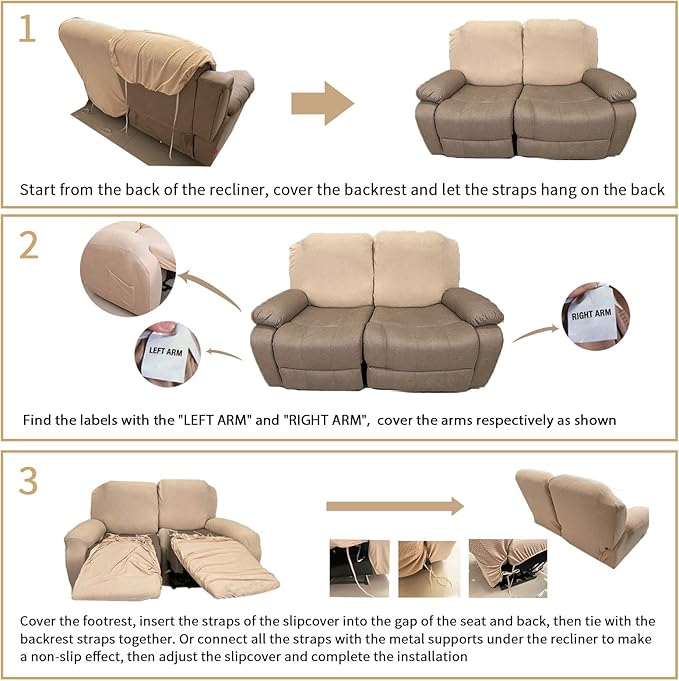 1

Start from the back of the recliner, cover the backrest and let the straps hang on the back

2

LEFT ARM

RIGHT ARM

Find the labels with the "LEFT ARM" and "RIGHT ARM", cover the arms respectively as shown

3

Cover the footrest, insert the straps of the slipcover into the gap of the seat and back, then tie with the backrest straps together. Or connect all the straps with the metal supports under the recliner to make a non-slip effect, then adjust the slipcover and complete the installation