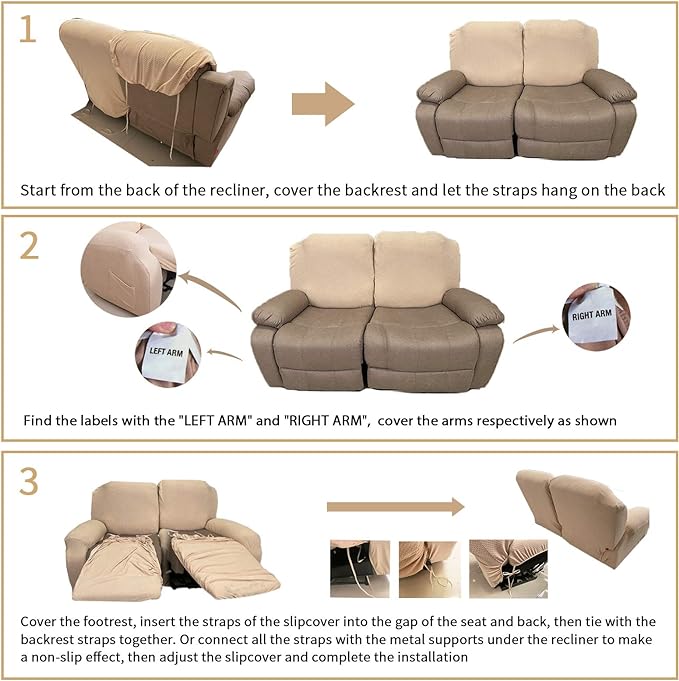 1

Start from the back of the recliner, cover the backrest and let the straps hang on the back

2

LEFT ARM

RIGHT ARM

Find the labels with the "LEFT ARM" and "RIGHT ARM", cover the arms respectively as shown

3

Cover the footrest, insert the straps of the slipcover into the gap of the seat and back, then tie with the backrest straps together. Or connect all the straps with the metal supports under the recliner to make a non-slip effect, then adjust the slipcover and complete the installation