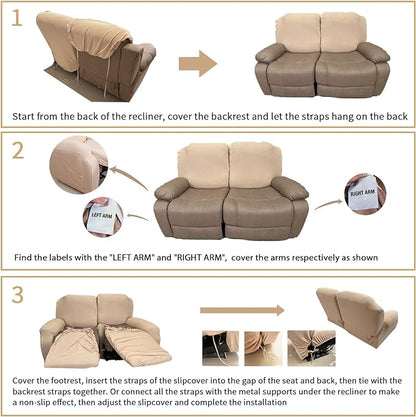 1

Start from the back of the recliner, cover the backrest and let the straps hang on the back

2

LEFT ARM

RIGHT ARM

Find the labels with the "LEFT ARM" and "RIGHT ARM", cover the arms respectively as shown

3

Cover the footrest, insert the straps of the slipcover into the gap of the seat and back, then tie with the backrest straps together. Or connect all the straps with the metal supports under the recliner to make a non-slip effect, then adjust the slipcover and complete the installation