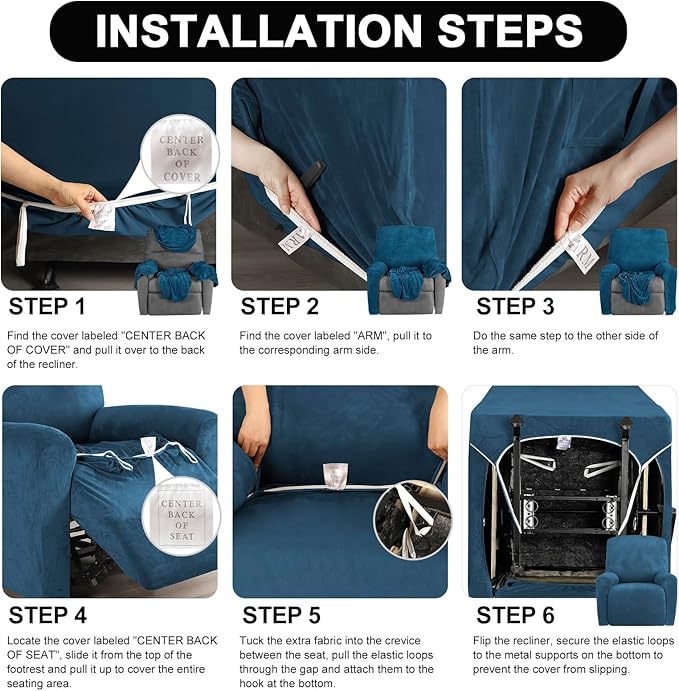 INSTALLATION STEPS

CENTER BACK OF COVER

STEP 1

Find the cover labeled "CENTER BACK OF COVER" and pull it over to the back of the recliner.

ARM

STEP 2

Find the cover labeled "ARM", pull it to the corresponding arm side.

ARM

STEP 3

Do the same step to the other side of the arm.

CENTER BACK OF SEAT

STEP 4

Locate the cover labeled "CENTER BACK OF SEAT", slide it from the top of the footrest and pull it up to cover the entire seating area.

STEP 5

Tuck the extra fabric into the crevice between the seat, pull the elastic loops through the gap and attach them to the hook at the bottom.

STEP 6

Flip the recliner, secure the elastic loops to the metal supports on the bottom to prevent the cover from slipping.