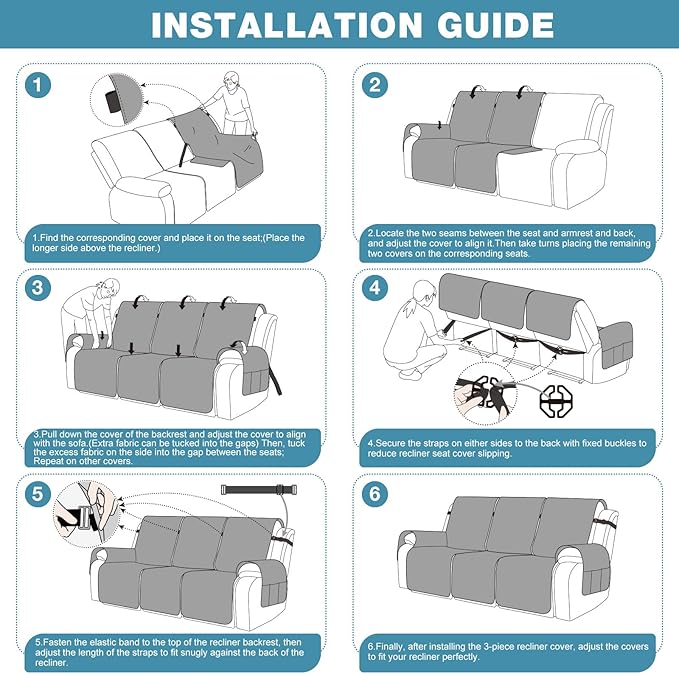 INSTALLATION GUIDE

1

1.Find the corresponding cover and place it on the seat;(Place the longer side above the recliner.)

2

2.Locate the two seams between the seat and armrest and back, and adjust the cover to align it.Then take turns placing the remaining two covers on the corresponding seats.

3

3.Pull down the cover of the backrest and adjust the cover to align with the sofa.(Extra fabric can be tucked into the gaps) Then, tuck the excess fabric on the side into the gap between the seats; Repeat on other covers.

4

4.Secure the straps on either sides to the back with fixed buckles to reduce recliner seat cover slipping.

5

5.Fasten the elastic band to the top of the recliner backrest, then adjust the length of the straps to fit snugly against the back of the recliner.

6

6.Finally, after installing the 3-piece recliner cover, adjust the covers to fit your recliner perfectly.