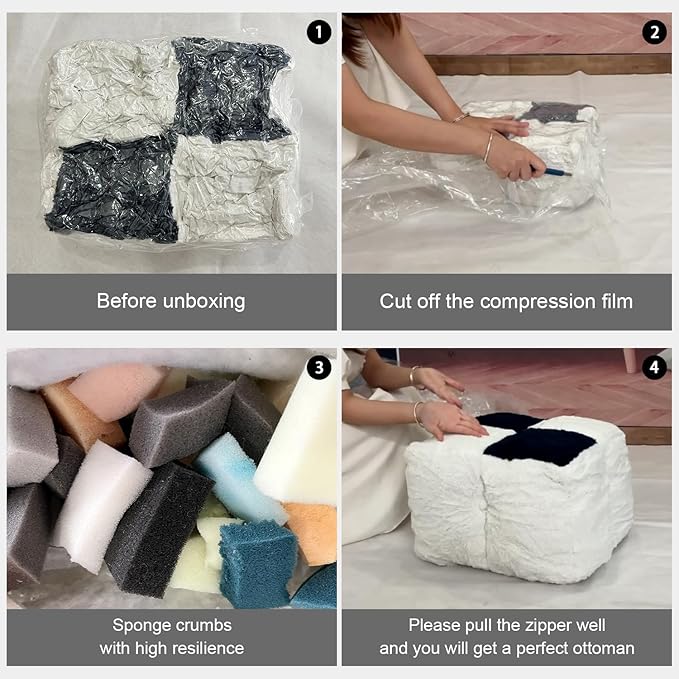 1

Before unboxing

2

Cut off the compression film

3

Sponge crumbs with high resilience

4

Please pull the zipper well and you will get a perfect ottoman