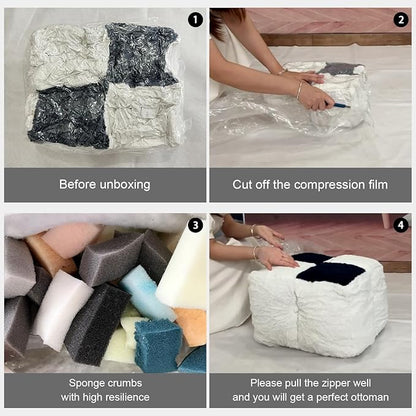 1
Before unboxing

2
Cut off the compression film

3
Sponge crumbs with high resilience

4
Please pull the zipper well and you will get a perfect ottoman