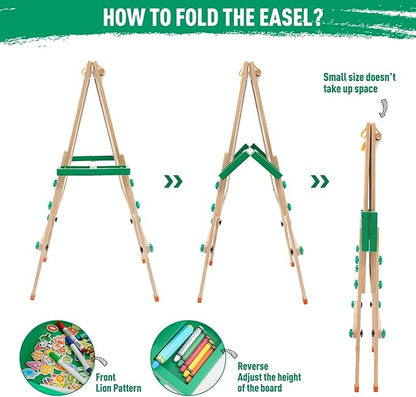 HOW TO FOLD THE EASEL?

Small size doesn't take up space

Front
Lion Pattern

Reverse
Adjust the height of the board