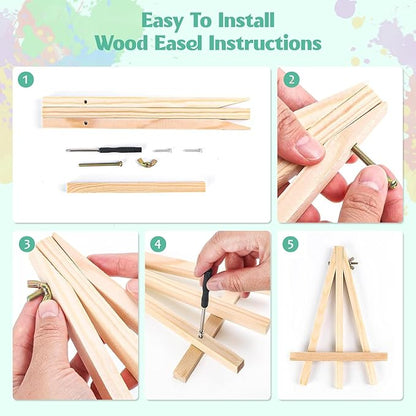 Easy To Install
Wood Easel Instructions

1

2

3

4

5