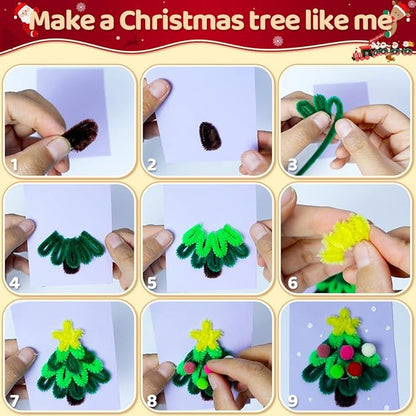 Make a Christmas tree like me

1

2

3

4

5

6

7

8

9