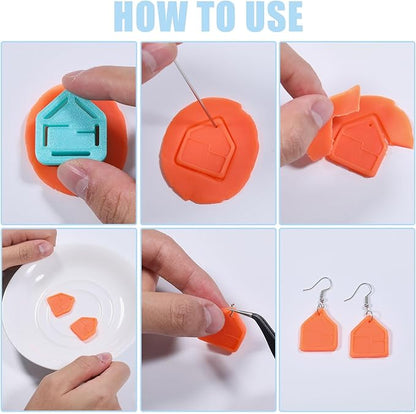 HOW TO USE