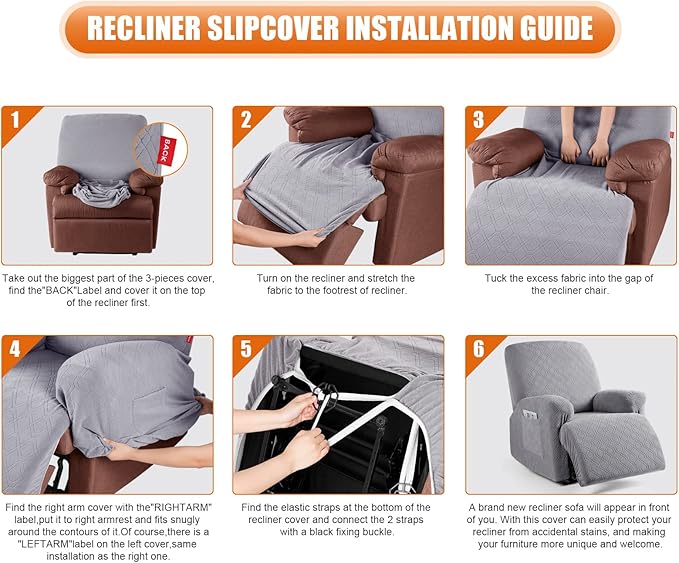 RECLINER SLIPCOVER INSTALLATION GUIDE

1

BACK

Take out the biggest part of the 3-pieces cover, find the"BACK"Label and cover it on the top of the recliner first.

2

Turn on the recliner and stretch the fabric to the footrest of recliner.

3

Tuck the excess fabric into the gap of the recliner chair.

4

Find the right arm cover with the"RIGHTARM" label,put it to right armrest and fits snugly around the contours of it.Of course,there is a "LEFTARM"label on the left cover,same installation as the right one.

5

Find the elastic straps at the bottom of the recliner cover and connect the 2 straps with a black fixing buckle.

6

A brand new recliner sofa will appear in front of you. With this cover can easily protect your recliner from accidental stains, and making your furniture more unique and welcome.