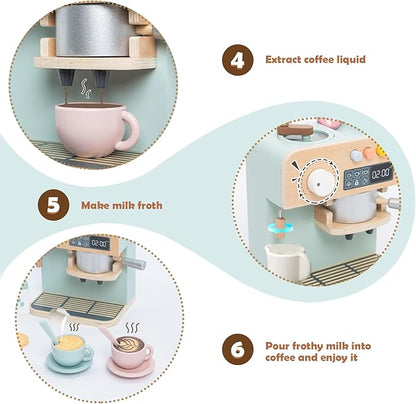 4 Extract coffee liquid

02:00

5 Make milk froth

02:00

6 Pour frothy milk into coffee and enjoy it