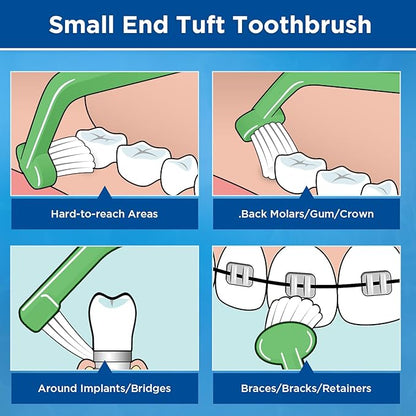 Small End Tuft Toothbrush

Hard-to-reach Areas

.Back Molars/Gum/Crown

Around Implants/Bridges

Braces/Bracks/Retainers