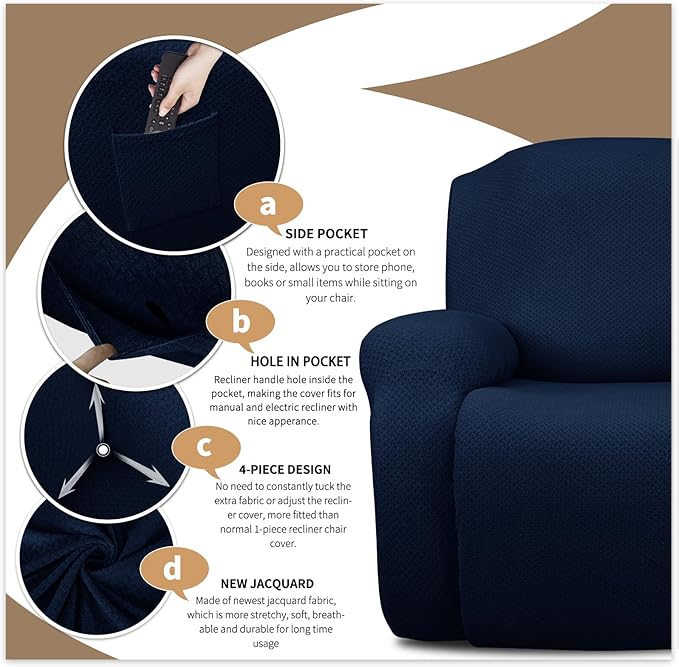 a

SIDE POCKET

Designed with a practical pocket on the side, allows you to store phone, books or small items while sitting on your chair.

b

HOLE IN POCKET

Recliner handle hole inside the pocket, making the cover fits for manual and electric recliner with nice apperance.

c

4-PIECE DESIGN

No need to constantly tuck the extra fabric or adjust the recliner cover, more fitted than normal 1-piece recliner chair cover.

d

NEW JACQUARD

Made of newest jacquard fabric, which is more stretchy, soft, breathable and durable for long time usage