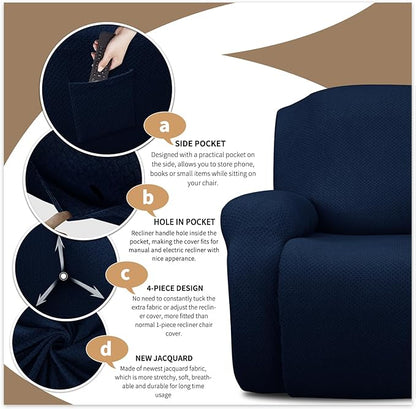 a

SIDE POCKET

Designed with a practical pocket on the side, allows you to store phone, books or small items while sitting on your chair.

b

HOLE IN POCKET

Recliner handle hole inside the pocket, making the cover fits for manual and electric recliner with nice apperance.

c

4-PIECE DESIGN

No need to constantly tuck the extra fabric or adjust the recliner cover, more fitted than normal 1-piece recliner chair cover.

d

NEW JACQUARD

Made of newest jacquard fabric, which is more stretchy, soft, breathable and durable for long time usage