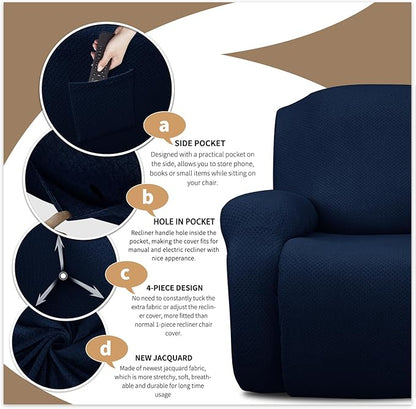 a
SIDE POCKET
Designed with a practical pocket on the side, allows you to store phone, books or small items while sitting on your chair.

b
HOLE IN POCKET
Recliner handle hole inside the pocket, making the cover fits for manual and electric recliner with nice apperance.

c
4-PIECE DESIGN
No need to constantly tuck the extra fabric or adjust the recliner cover, more fitted than normal 1-piece recliner chair cover.

d
NEW JACQUARD
Made of newest jacquard fabric, which is more stretchy, soft, breathable and durable for long time usage