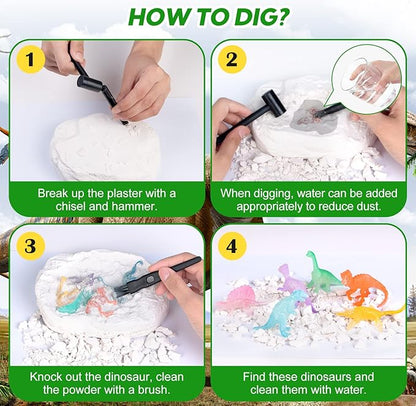 HOW TO DIG?

1

Break up the plaster with a chisel and hammer.

2

When digging, water can be added appropriately to reduce dust.

3

Knock out the dinosaur, clean the powder with a brush.

4

Find these dinosaurs and clean them with water.