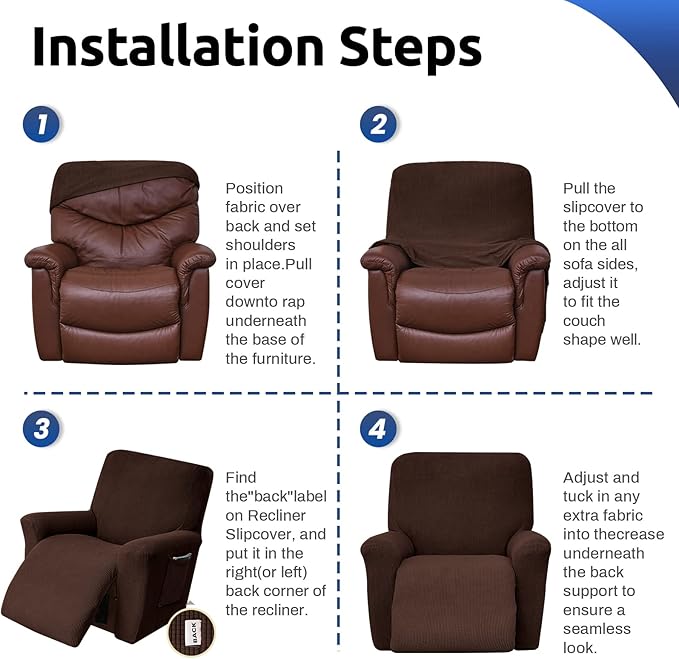 Installation Steps

1

Position fabric over back and set shoulders in place.Pull cover downto rap underneath the base of the furniture.

2

Pull the slipcover to the bottom on the all sofa sides, adjust it to fit the couch shape well.

3

Find the"back"label on Recliner Slipcover, and put it in the right(or left) back corner of the recliner.

BACK

4

Adjust and tuck in any extra fabric into thecrease underneath the back support to ensure a seamless look.