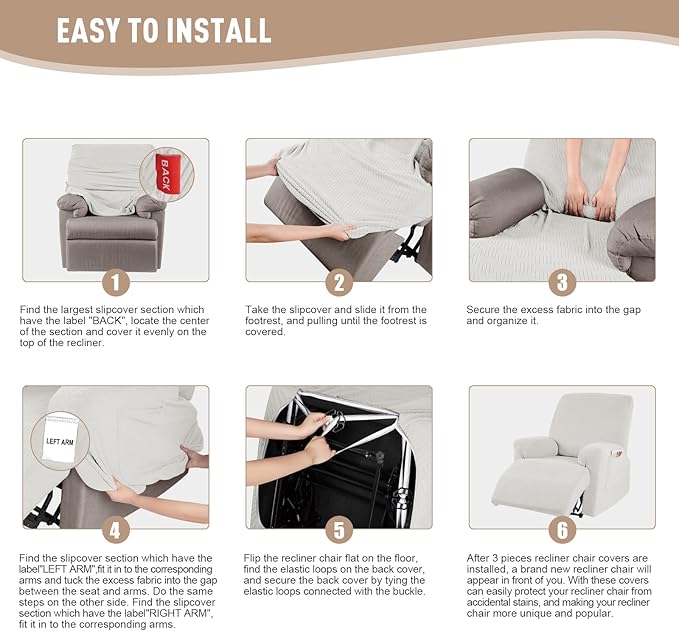 EASY TO INSTALL

BACK

1

Find the largest slipcover section which have the label "BACK", locate the center of the section and cover it evenly on the top of the recliner.

2

Take the slipcover and slide it from the footrest, and pulling until the footrest is covered.

3

Secure the excess fabric into the gap and organize it.

LEFT ARM

4

Find the slipcover section which have the label"LEFT ARM",fit it in to the corresponding arms and tuck the excess fabric into the gap between the seat and arms. Do the same steps on the other side. Find the slipcover section which have the label"RIGHT ARM", fit it in to the corresponding arms.

5

Flip the recliner chair flat on the floor, find the elastic loops on the back cover, and secure the back cover by tying the elastic loops connected with the buckle.

6

After 3 pieces recliner chair covers are installed, a brand new recliner chair will appear in front of you. With these covers can easily protect your recliner chair from accidental stains, and making your recliner chair more unique and popular.