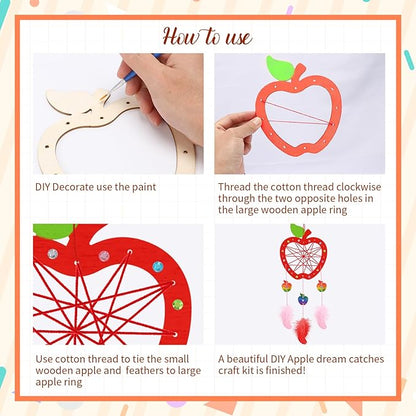 How to use

DIY Decorate use the paint

Thread the cotton thread clockwise through the two opposite holes in the large wooden apple ring

Use cotton thread to tie the small wooden apple and feathers to large apple ring

A beautiful DIY Apple dream catches craft kit is finished!