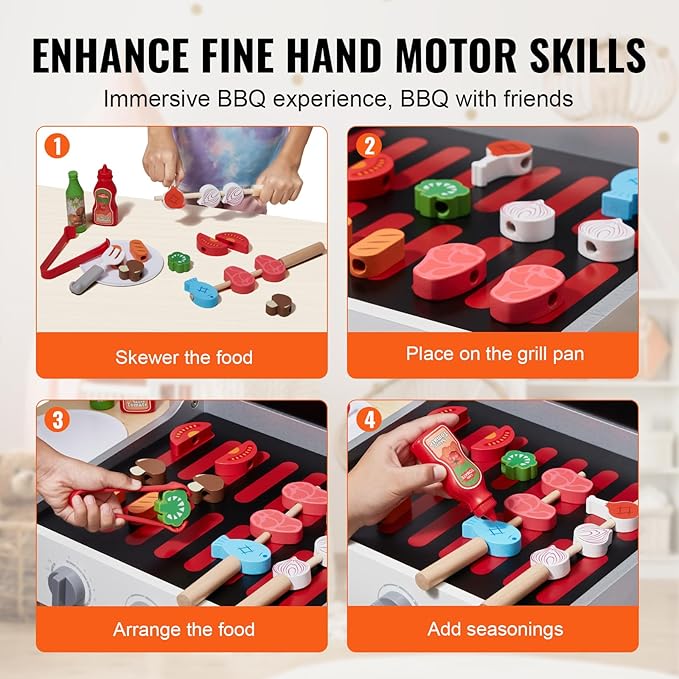 ENHANCE FINE HAND MOTOR SKILLS

Immersive BBQ experience, BBQ with friends

1

Skewer the food

2

Place on the grill pan

3

Arrange the food

4

Add seasonings