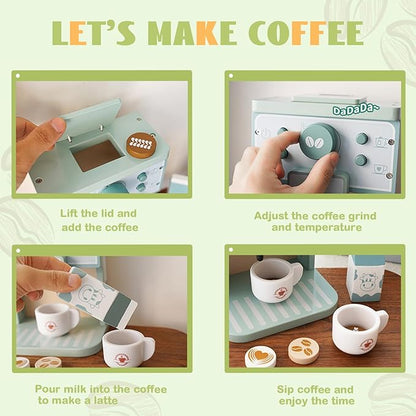 LET'S MAKE COFFEE

Lift the lid and add the coffee

DaDaDa~

Adjust the coffee grind and temperature

Pour milk into the coffee to make a latte

Sip coffee and enjoy the time