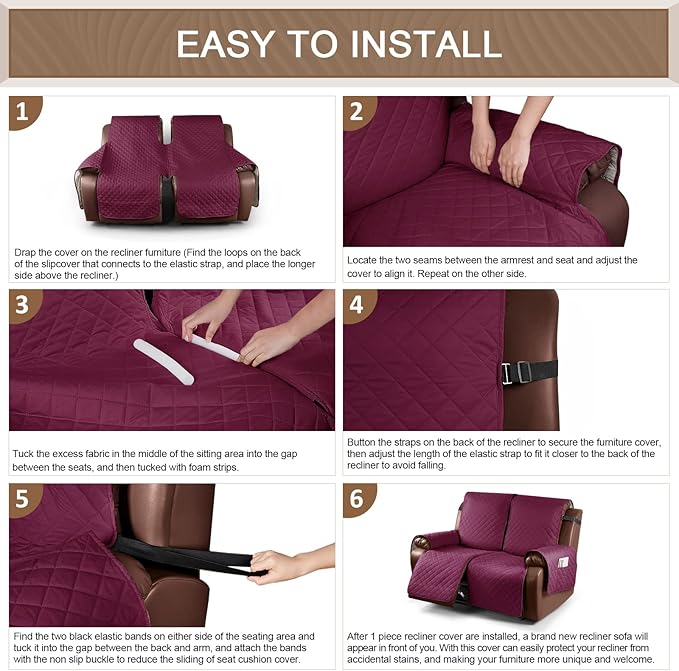 EASY TO INSTALL

1

Drap the cover on the recliner furniture (Find the loops on the back of the slipcover that connects to the elastic strap, and place the longer side above the recliner.)

2

Locate the two seams between the armrest and seat and adjust the cover to align it. Repeat on the other side.

3

Tuck the excess fabric in the middle of the sitting area into the gap between the seats, and then tucked with foam strips.

4

Button the straps on the back of the recliner to secure the furniture cover, then adjust the length of the elastic strap to fit it closer to the back of the recliner to avoid falling.

5

Find the two black elastic bands on either side of the seating area and tuck it into the gap between the back and arm, and attach the bands with the non slip buckle to reduce the sliding of seat cushion cover.

6

After 1 piece recliner cover are installed, a brand new recliner sofa will appear in front of you. With this cover can easily protect your recliner from accidental stains, and making your furniture more unique and welcome.