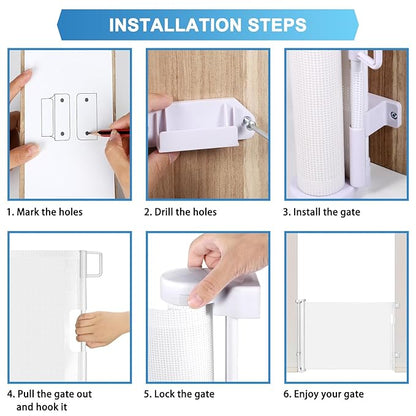 INSTALLATION STEPS

1. Mark the holes

2. Drill the holes

3. Install the gate

4. Pull the gate out and hook it

5. Lock the gate

6. Enjoy your gate