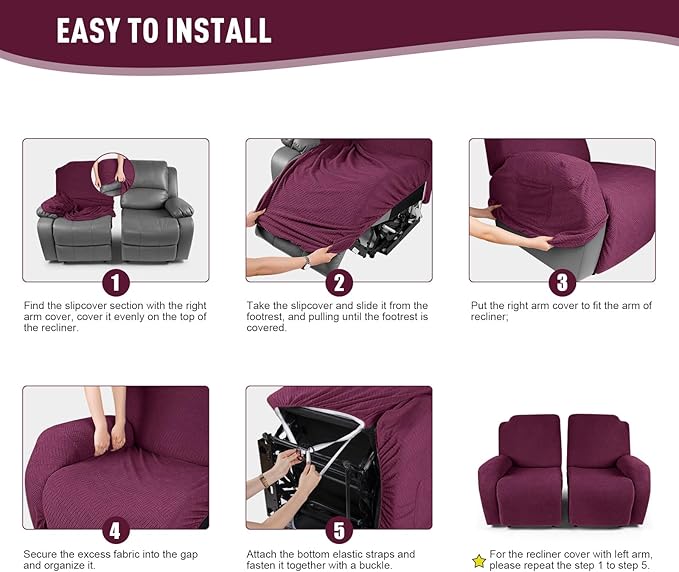 EASY TO INSTALL

1

Find the slipcover section with the right arm cover, cover it evenly on the top of the recliner.

2

Take the slipcover and slide it from the footrest, and pulling until the footrest is covered.

3

Put the right arm cover to fit the arm of recliner;

4

Secure the excess fabric into the gap and organize it.

5

Attach the bottom elastic straps and fasten it together with a buckle.

For the recliner cover with left arm, please repeat the step 1 to step 5.