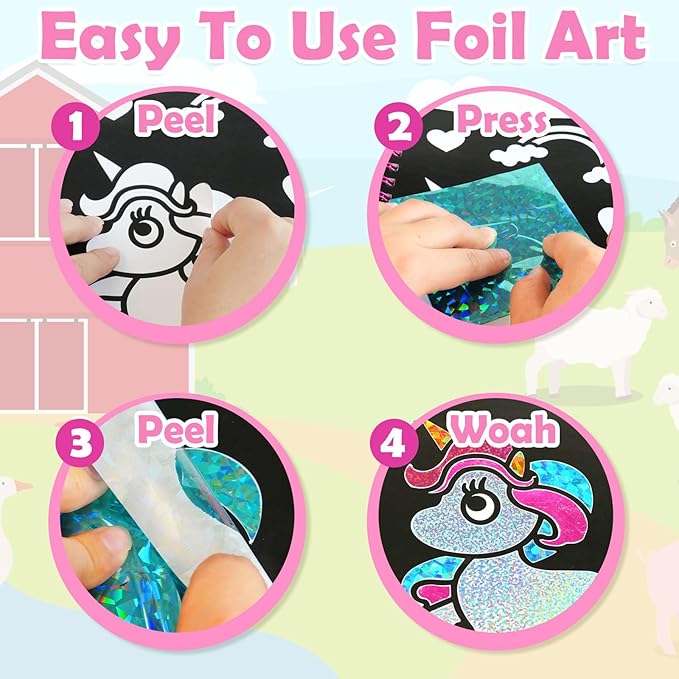 Easy To Use Foil Art

1 Peel

2 Press

3 Peel

4 Woah