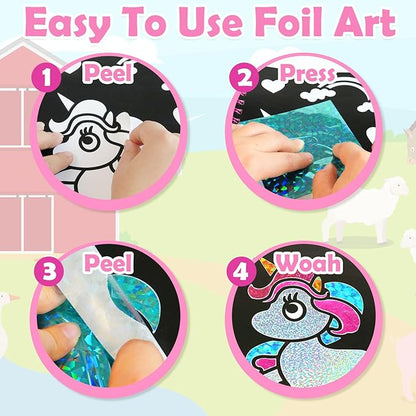 Easy To Use Foil Art

1 Peel

2 Press

3 Peel

4 Woah