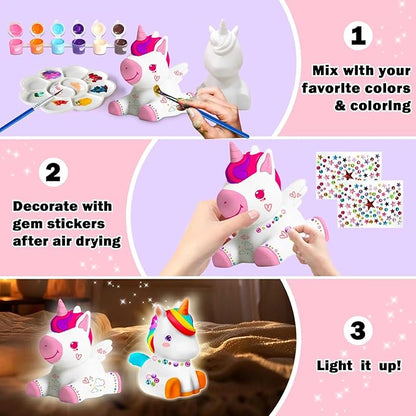 1

Mix with your favorite colors & coloring

2

Decorate with gem stickers after air drying

3

Light it up!