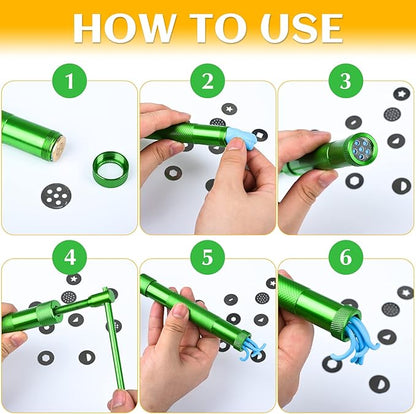 HOW TO USE

1

2

3

4

5

6